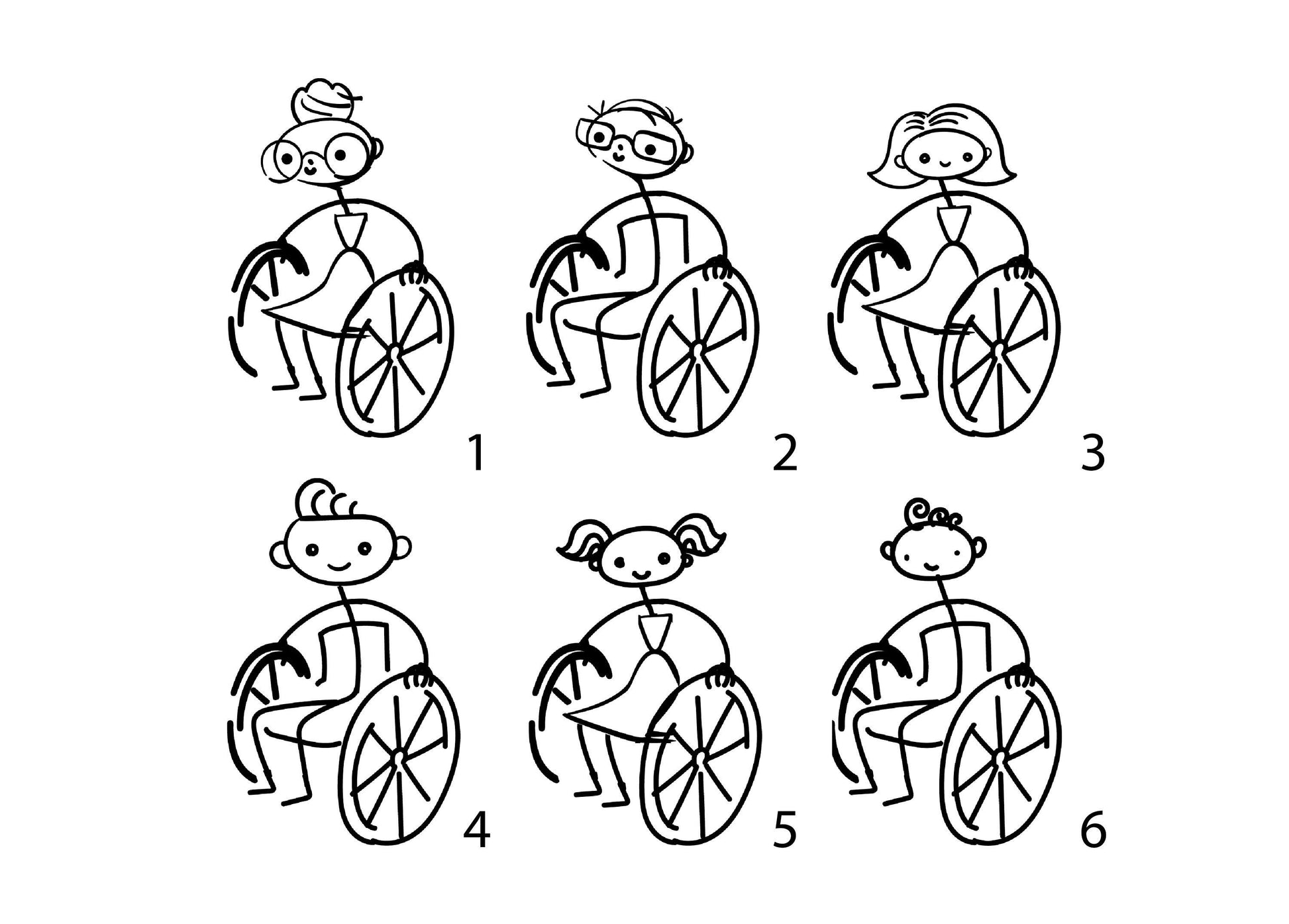 1 2 3

4 5 6