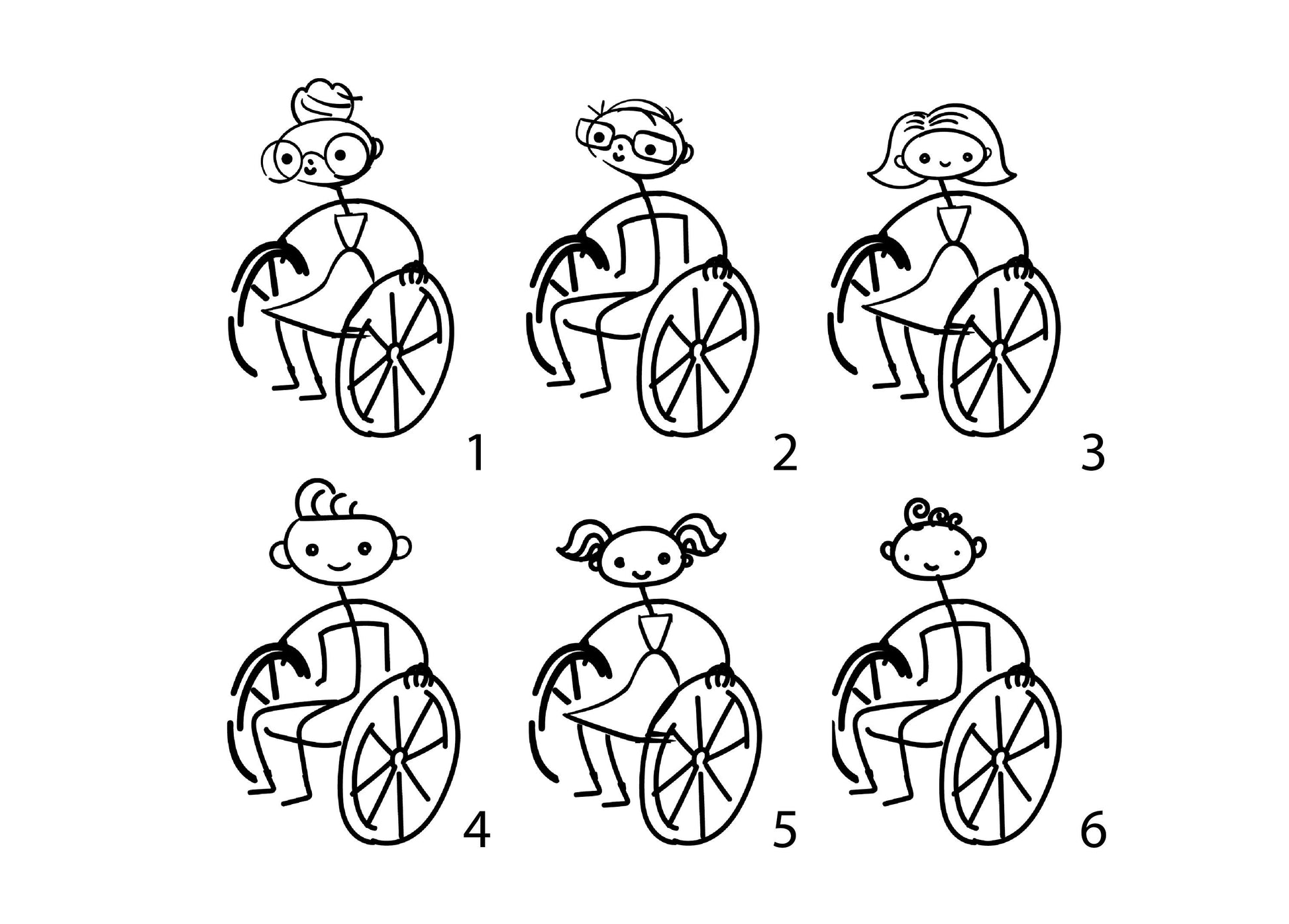 1
2
3
4
5
6